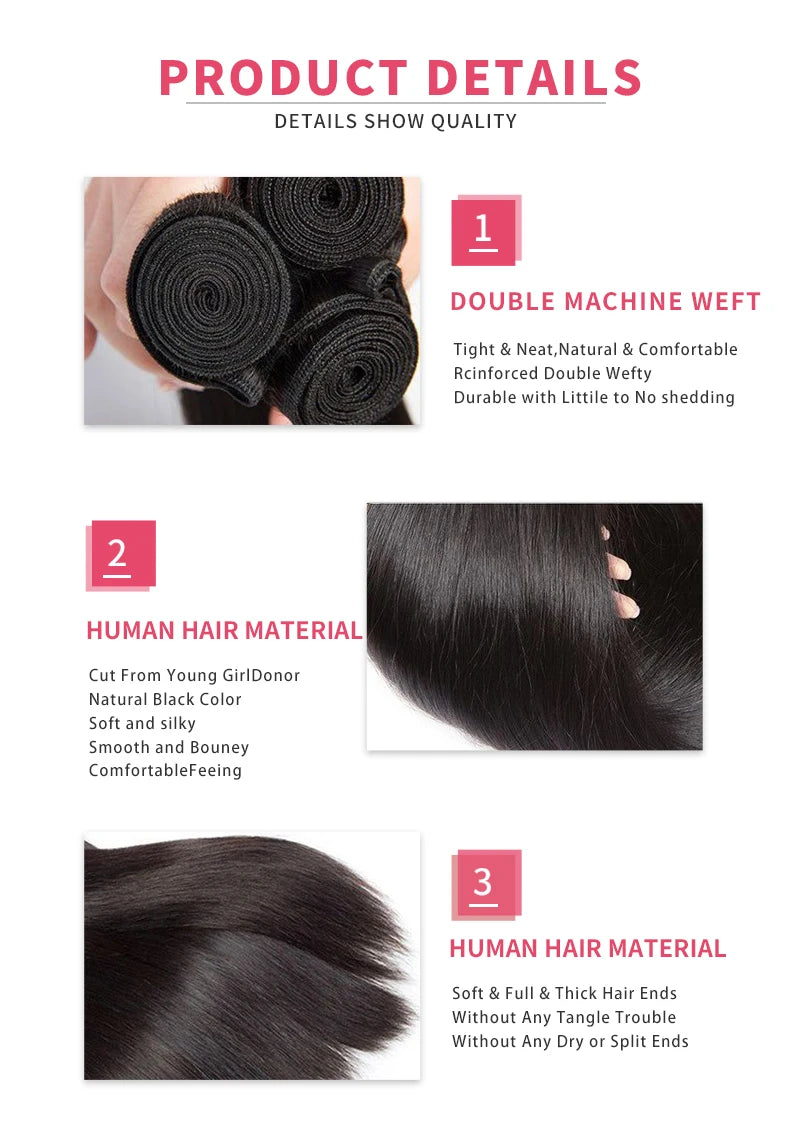 PRODUCT DETAILS
DETAILS SHOW QUALITY

1

DOUBLE MACHINE WEFT

Tight & Neat,Natural & Comfortable
Rcinforced Double Wefty
Durable with Littile to No shedding

2

HUMAN HAIR MATERIAL

Cut From Young GirlDonor
Natural Black Color
Soft and silky
Smooth and Bouney
ComfortableFeeing

3

HUMAN HAIR MATERIAL

Soft & Full & Thick Hair Ends
Without Any Tangle Trouble
Without Any Dry or Split Ends